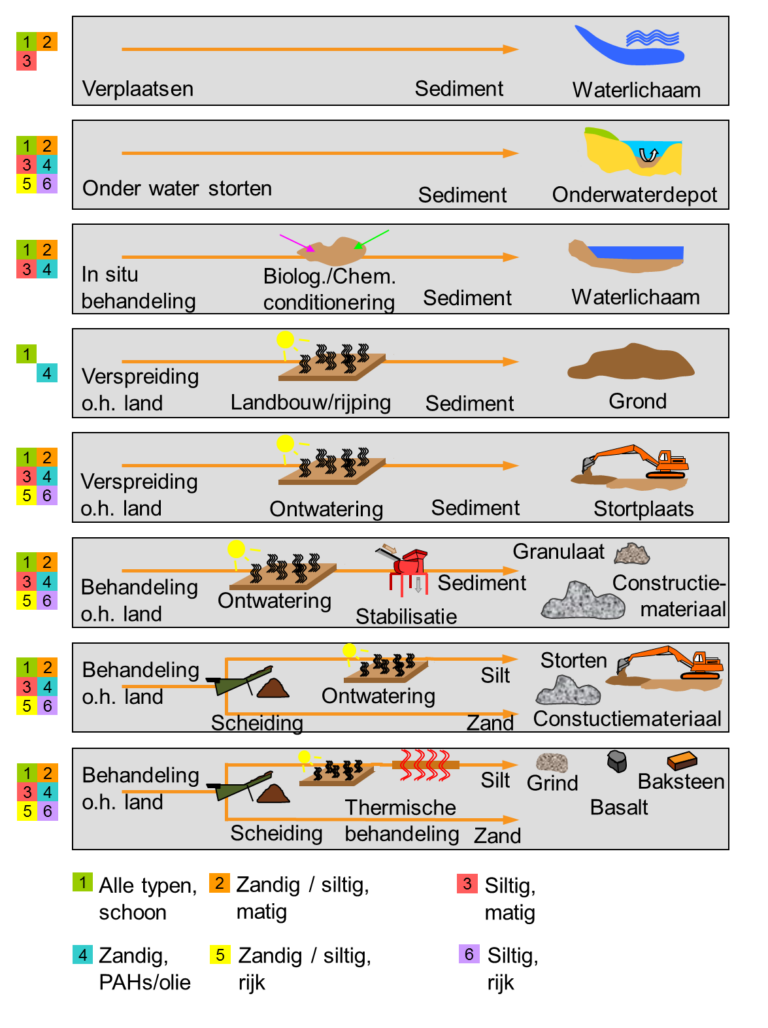 1 2
3

Verplaatsen Sediment Waterlichaam

1 2
3 4
5 6

Onder water storten Sediment Onderwaterdepot

1 2
3 4

In situ behandeling Biolog./Chem. conditionering Sediment Waterlichaam

1
4

Verspreiding o.h. land Landbouw/rijping Sediment Grond

1 2
3 4
5 6

Verspreiding o.h. land Ontwatering Sediment Stortplaats

1 2
3 4
5 6

Behandeling o.h. land Ontwatering Stabilisatie Sediment Granulaat Constructiemateriaal

1 2
3 4
5 6

Behandeling o.h. land Scheiding Ontwatering Silt Zand Storten Constuctiemateriaal

1 2
3 4
5 6

Behandeling o.h. land Scheiding Thermische behandeling Silt Zand Grind Basalt Baksteen

1 Alle typen, schoon
2 Zandig / siltig, matig
3 Siltig, matig
4 Zandig, PAHs/olie
5 Zandig / siltig, rijk
6 Siltig, rijk